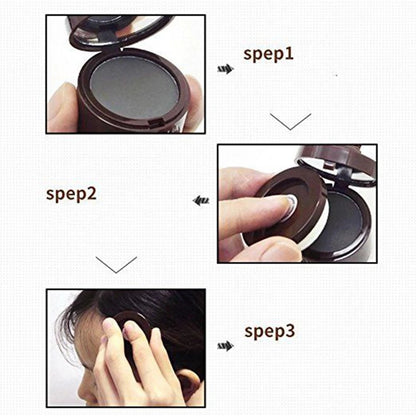 spep1

spep2

spep3