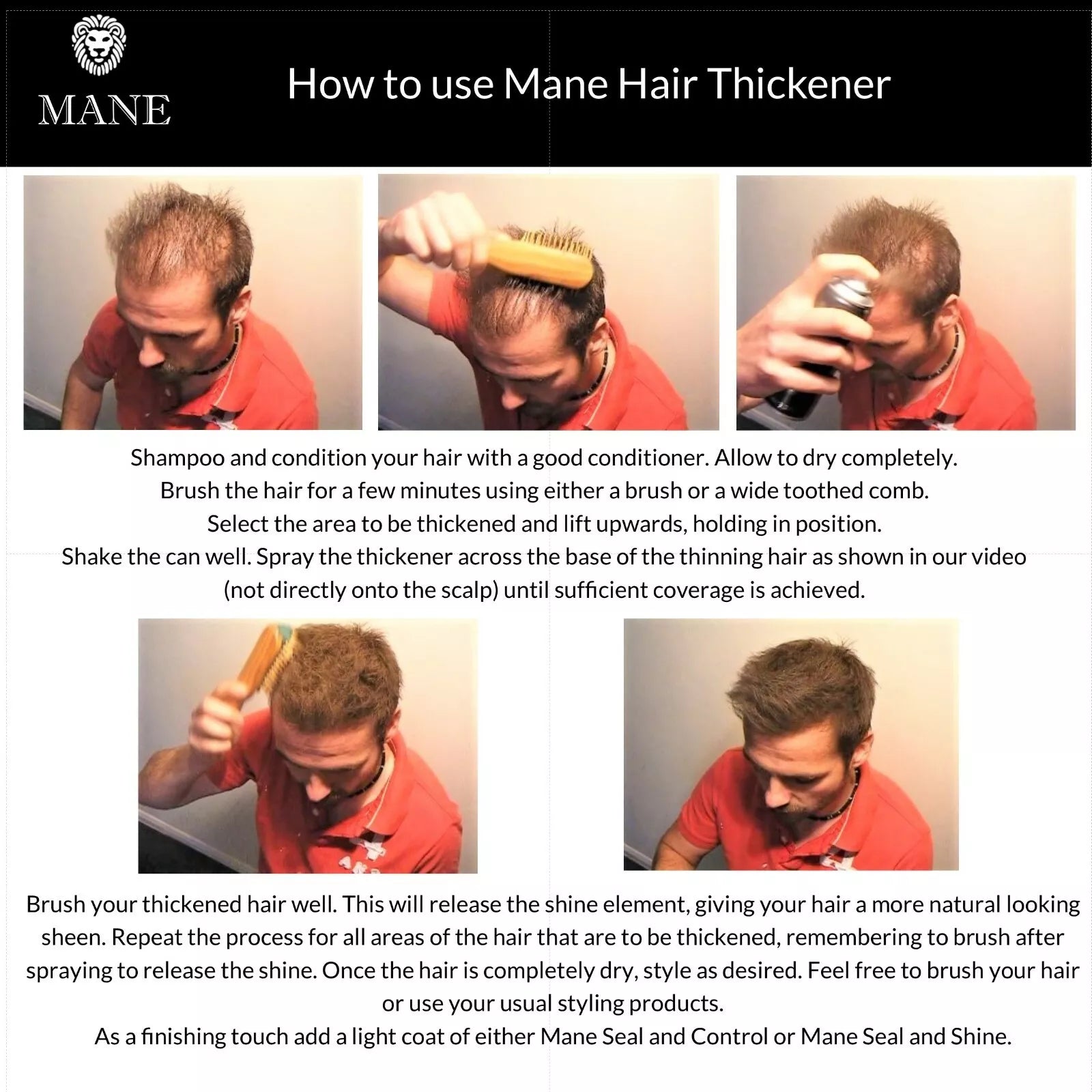 MANE

How to use Mane Hair Thickener

Shampoo and condition your hair with a good conditioner. Allow to dry completely.
Brush the hair for a few minutes using either a brush or a wide toothed comb.
Select the area to be thickened and lift upwards, holding in position.
Shake the can well. Spray the thickener across the base of the thinning hair as shown in our video (not directly onto the scalp) until sufficient coverage is achieved.

Brush your thickened hair well. This will release the shine element, giving your hair a more natural looking sheen. Repeat the process for all areas of the hair that are to be thickened, remembering to brush after spraying to release the shine. Once the hair is completely dry, style as desired. Feel free to brush your hair or use your usual styling products.
As a finishing touch add a light coat of either Mane Seal and Control or Mane Seal and Shine.