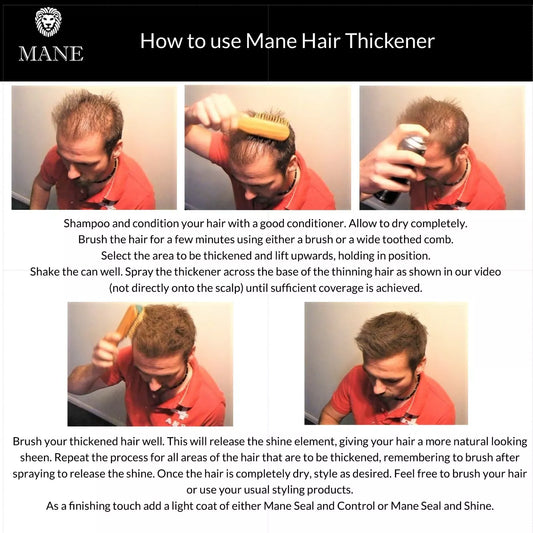 MANE

How to use Mane Hair Thickener

Shampoo and condition your hair with a good conditioner. Allow to dry completely.
Brush the hair for a few minutes using either a brush or a wide toothed comb.
Select the area to be thickened and lift upwards, holding in position.
Shake the can well. Spray the thickener across the base of the thinning hair as shown in our video (not directly onto the scalp) until sufficient coverage is achieved.

Brush your thickened hair well. This will release the shine element, giving your hair a more natural looking sheen. Repeat the process for all areas of the hair that are to be thickened, remembering to brush after spraying to release the shine. Once the hair is completely dry, style as desired. Feel free to brush your hair or use your usual styling products.
As a finishing touch add a light coat of either Mane Seal and Control or Mane Seal and Shine.